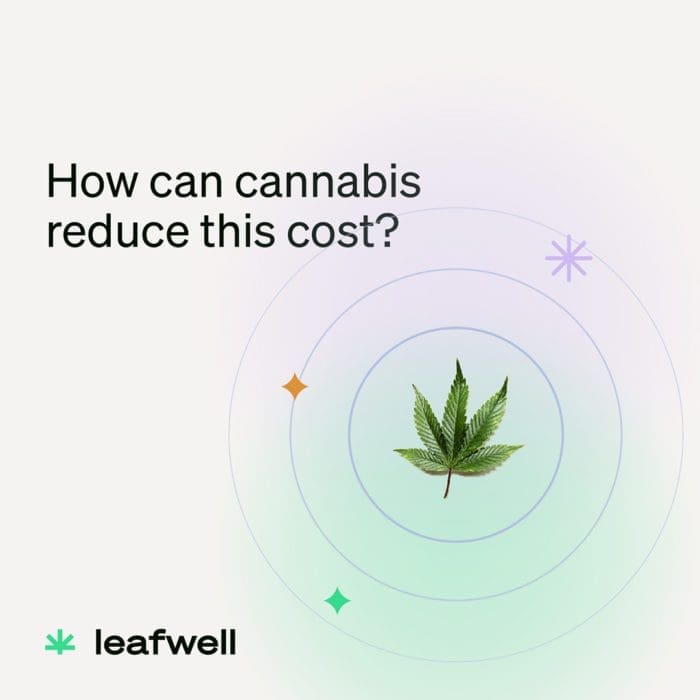 How can cannabis reduce this cost?

leafwell