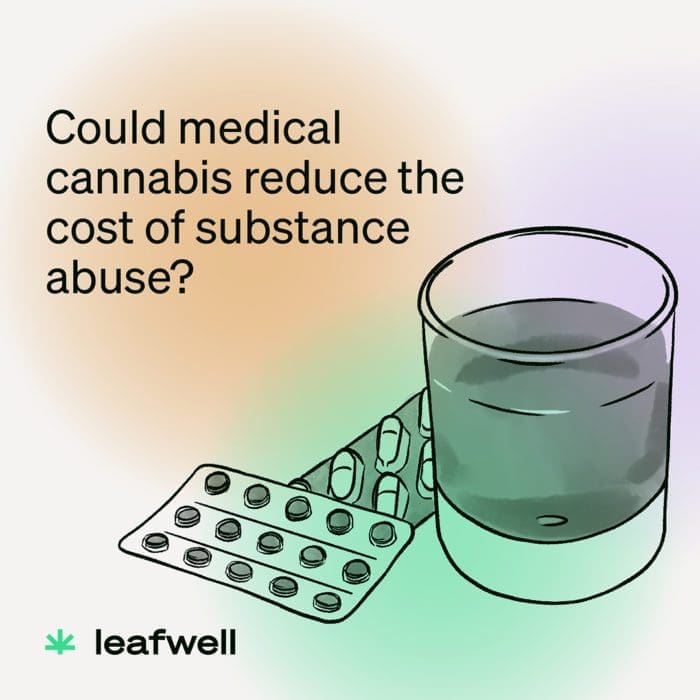 Could medical cannabis reduce the cost of substance abuse?

leafwell